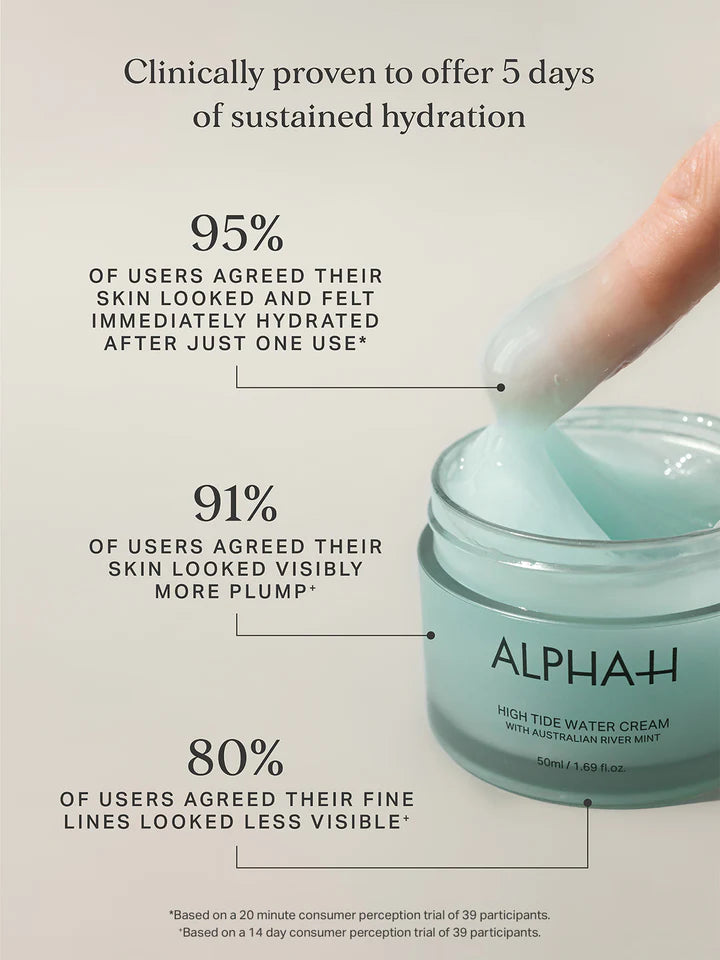 Clinically proven to offer 5 days of sustained hydration

95%
OF USERS AGREED THEIR SKIN LOOKED AND FELT IMMEDIATELY HYDRATED AFTER JUST ONE USE*

91%
OF USERS AGREED THEIR SKIN LOOKED VISIBLY MORE PLUMP⁺

80%
OF USERS AGREED THEIR FINE LINES LOOKED LESS VISIBLE⁺

ALPHA-H
HIGH TIDE WATER CREAM
WITH AUSTRALIAN RIVER MINT
50ml / 1.69 fl.oz.

*Based on a 20 minute consumer perception trial of 39 participants.
⁺Based on a 14 day consumer perception trial of 39 participants.