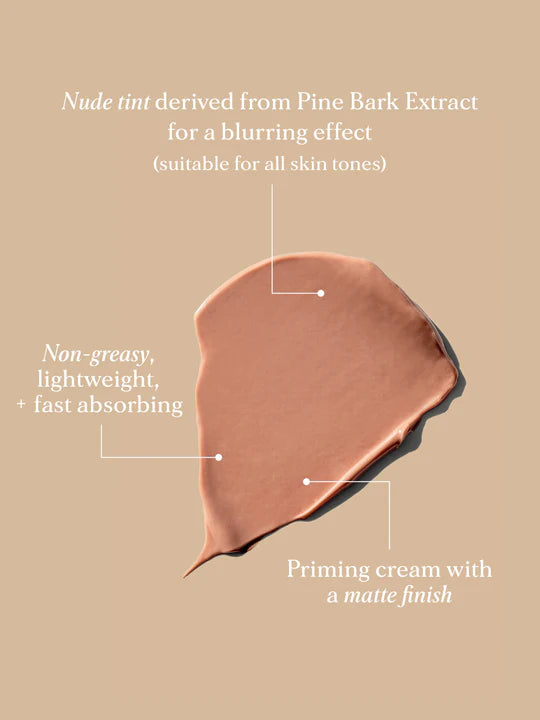 Nude tint derived from Pine Bark Extract for a blurring effect
(suitable for all skin tones)

Non-greasy, lightweight, + fast absorbing

Priming cream with a matte finish