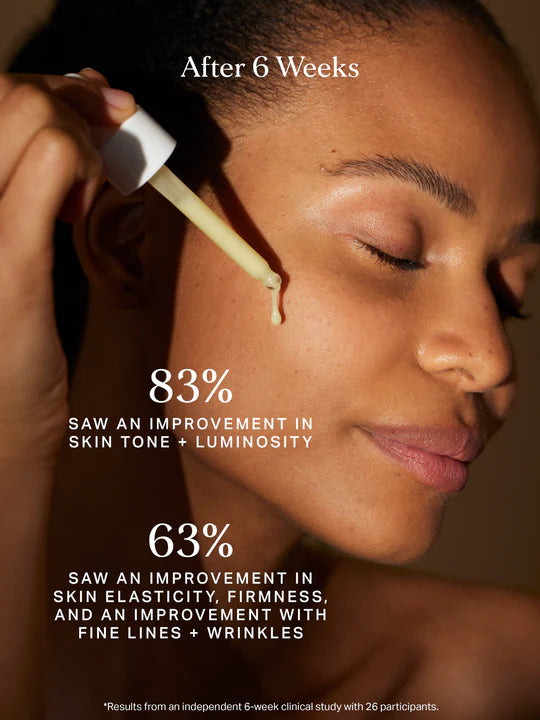 After 6 Weeks

83%

SAW AN IMPROVEMENT IN SKIN TONE + LUMINOSITY

63%

SAW AN IMPROVEMENT IN SKIN ELASTICITY, FIRMNESS, AND AN IMPROVEMENT WITH FINE LINES + WRINKLES

*Results from an independent 6-week clinical study with 26 participants.