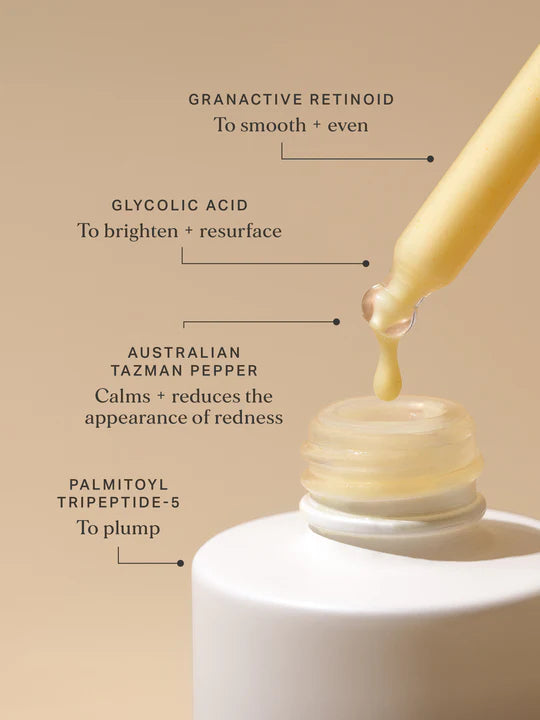 GRANACTIVE RETINOID
To smooth + even

GLYCOLIC ACID
To brighten + resurface

AUSTRALIAN TAZMAN PEPPER
Calms + reduces the appearance of redness

PALMITOYL TRIPEPTIDE-5
To plump