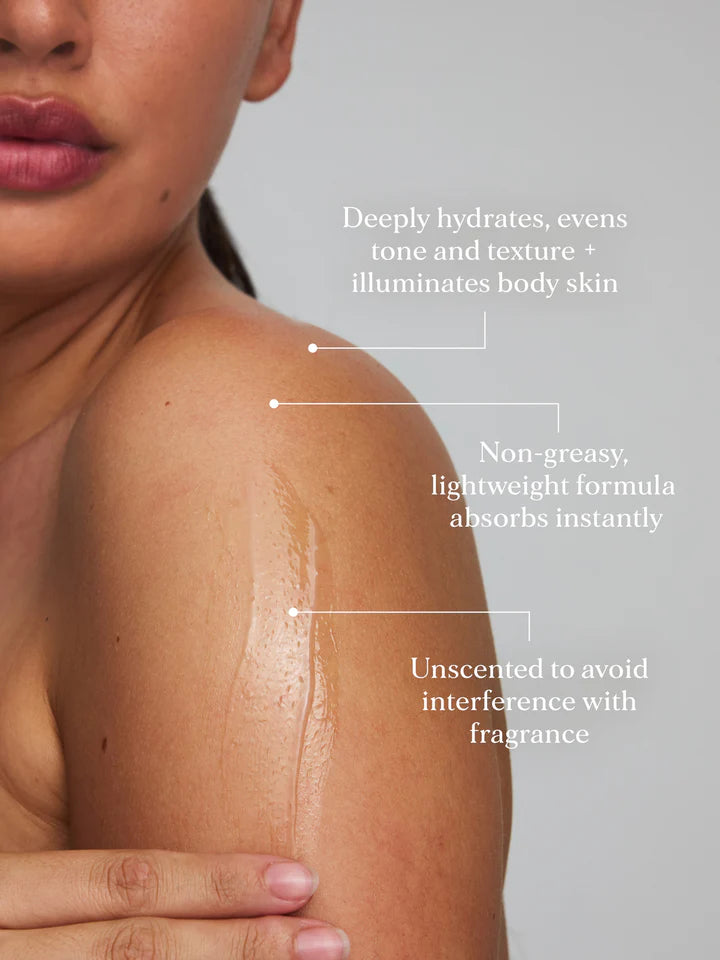 Deeply hydrates, evens tone and texture + illuminates body skin

Non-greasy, lightweight formula absorbs instantly

Unscented to avoid interference with fragrance