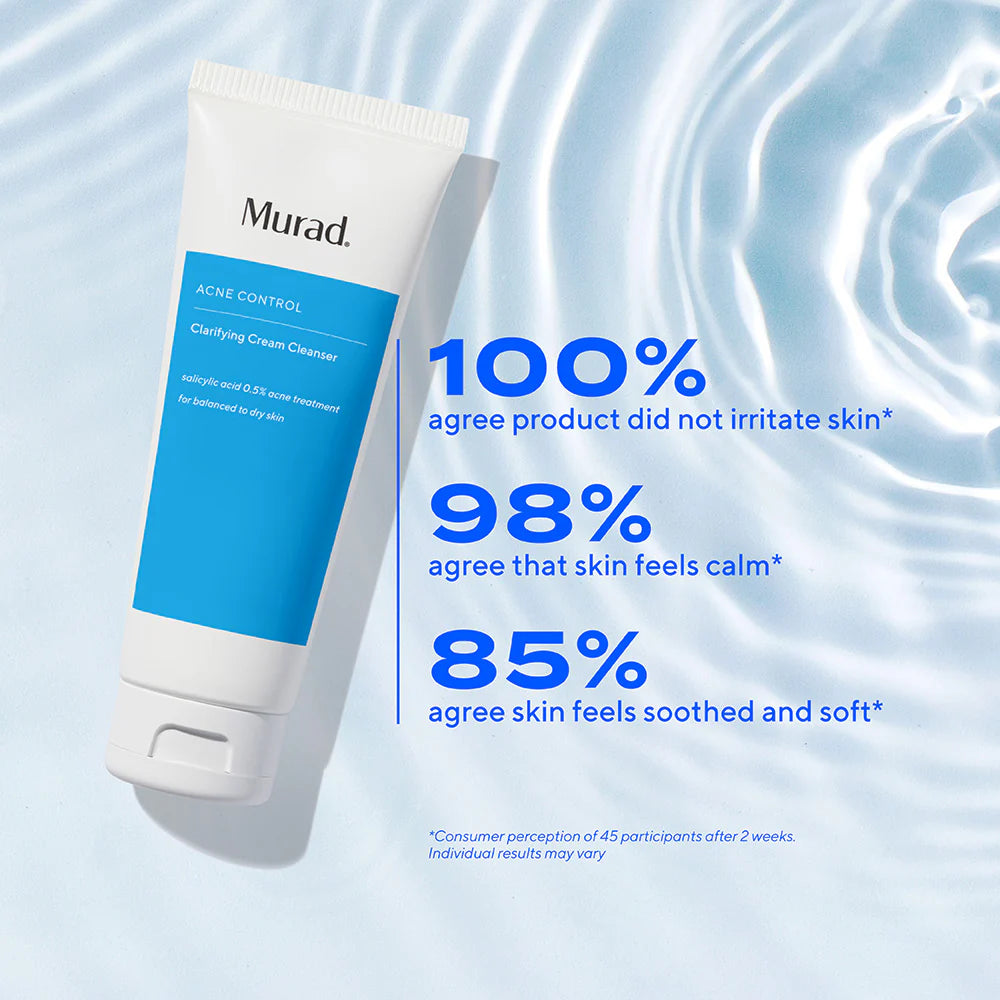 Murad.

ACNE CONTROL

Clarifying Cream Cleanser

salicylic acid 0.5% acne treatment
for balanced to dry skin

100%
agree product did not irritate skin*

98%
agree that skin feels calm*

85%
agree skin feels soothed and soft*

*Consumer perception of 45 participants after 2 weeks.
Individual results may vary