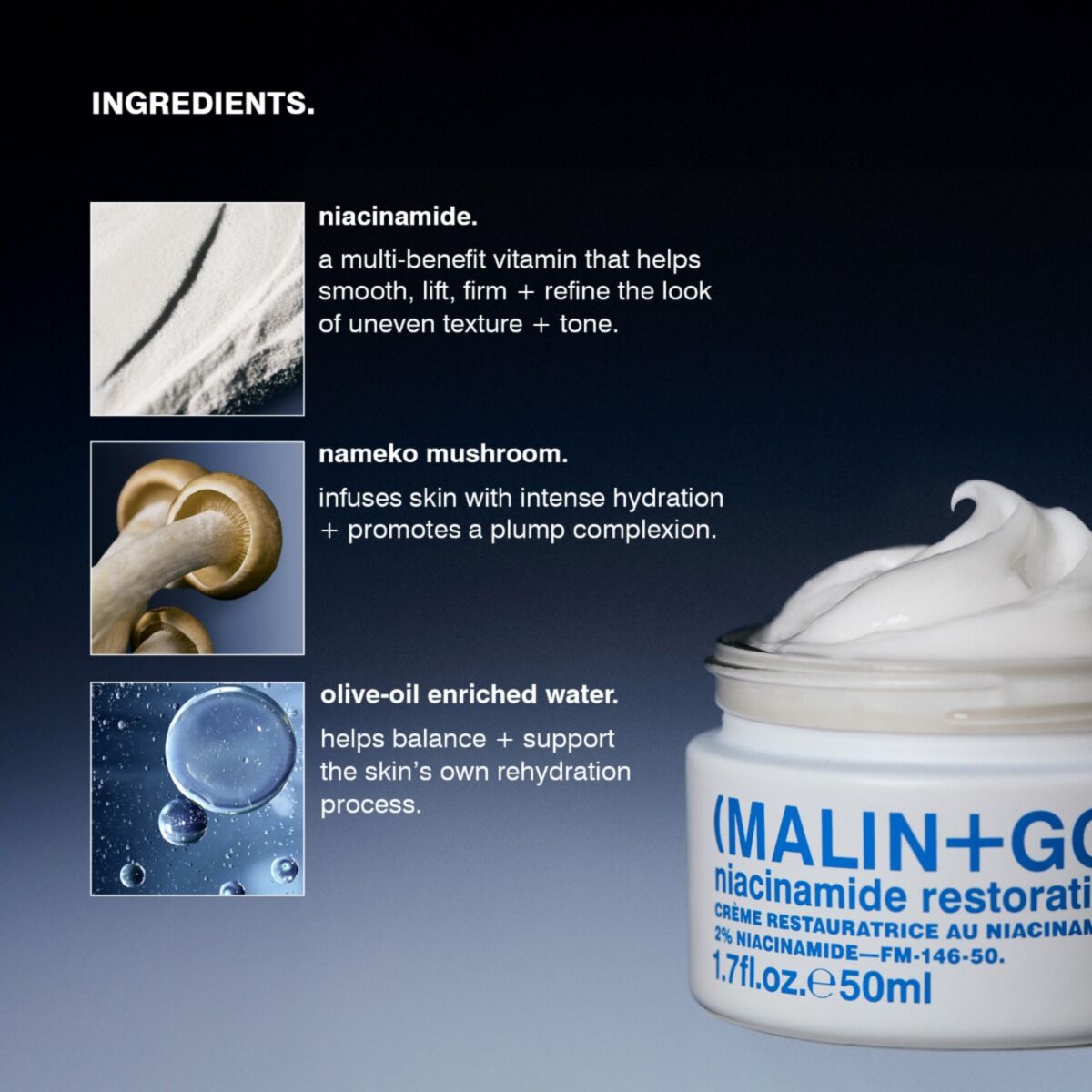 INGREDIENTS.

niacinamide.

a multi-benefit vitamin that helps smooth, lift, firm + refine the look of uneven texture + tone.

nameko mushroom.

infuses skin with intense hydration + promotes a plump complexion.

olive-oil enriched water.

helps balance + support the skin's own rehydration process.

(MALIN+GO

niacinamide restorati

CRÈME RESTAURATRICE AU NIACINAM

2% NIACINAMIDE—FM-146-50.

1.7fl.oz.℮50ml