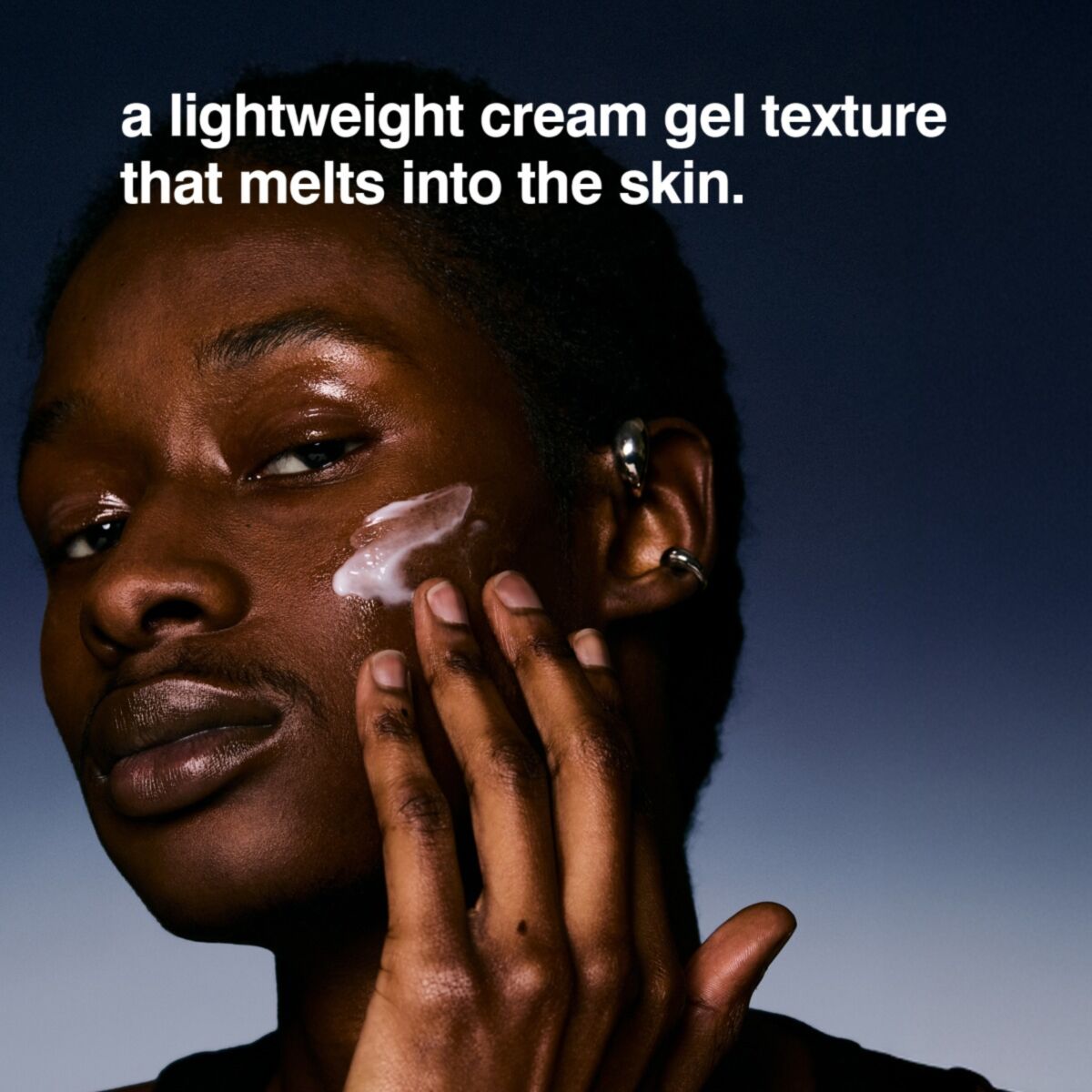 a lightweight cream gel texture that melts into the skin.